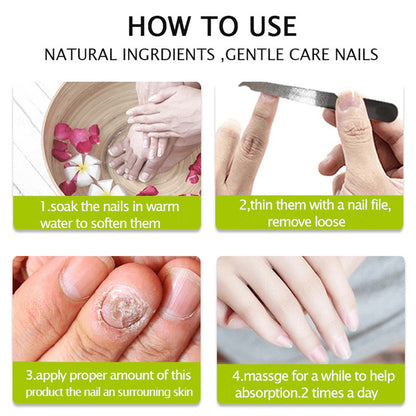 HOW TO USE

NATURAL INGRDIENTS ,GENTLE CARE NAILS

1.soak the nails in warm water to soften them

2,thin them with a nail file, remove loose

3.apply proper amount of this product the nail an surrouning skin

4.massge for a while to help absorption.2 times a day