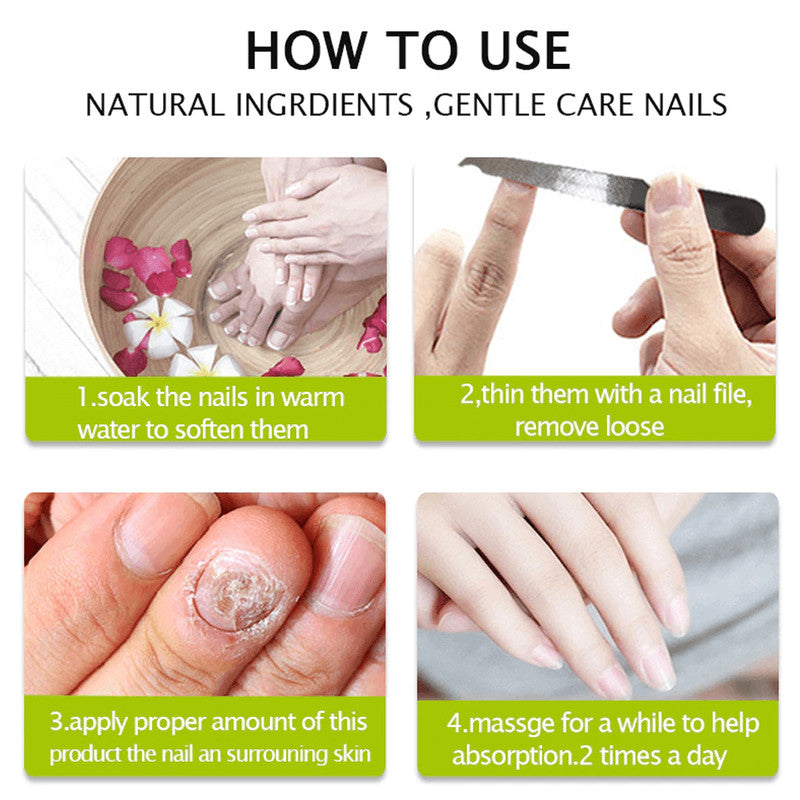 HOW TO USE

NATURAL INGRDIENTS ,GENTLE CARE NAILS

1.soak the nails in warm water to soften them

2,thin them with a nail file, remove loose

3.apply proper amount of this product the nail an surrouning skin

4.massge for a while to help absorption.2 times a day