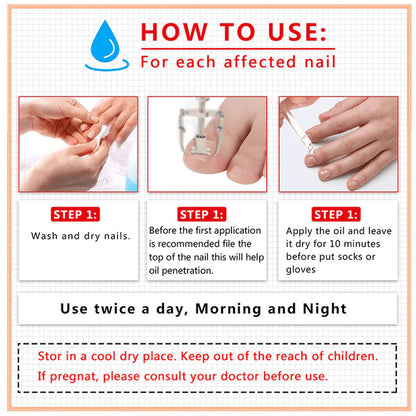 HOW TO USE:
For each affected nail

STEP 1:
Wash and dry nails.

STEP 1:
Before the first application is recommended file the top of the nail this will help oil penetration.

STEP 1:
Apply the oil and leave it dry for 10 minutes before put socks or gloves

Use twice a day, Morning and Night

Stor in a cool dry place. Keep out of the reach of children.
If pregnat, please consult your doctor before use.